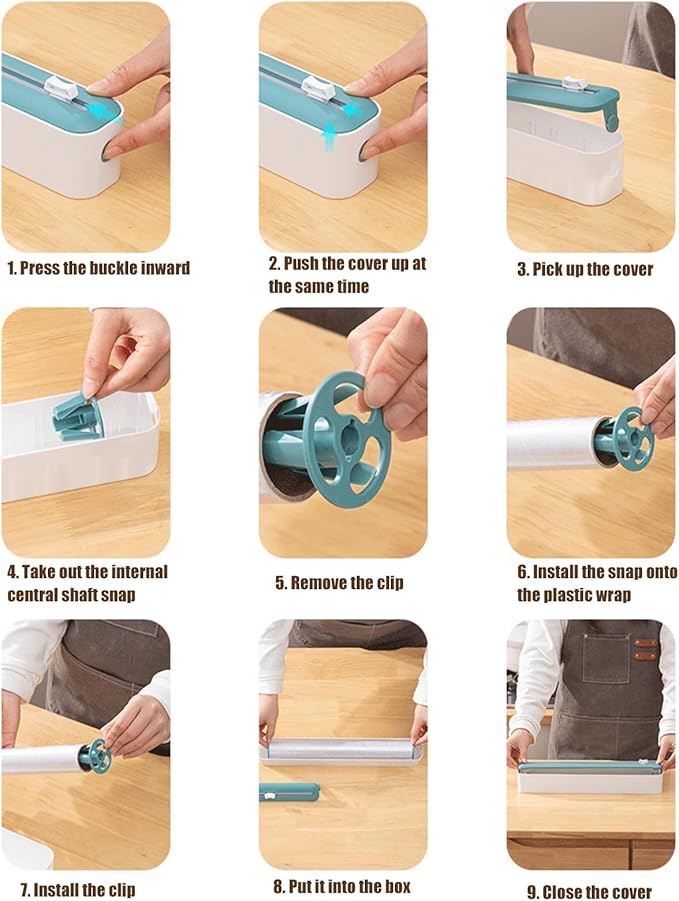 1. Press the buckle inward

2. Push the cover up at the same time

3. Pick up the cover

4. Take out the internal central shaft snap

5. Remove the clip

6. Install the snap onto the plastic wrap

7. Install the clip

8. Put it into the box

9. Close the cover